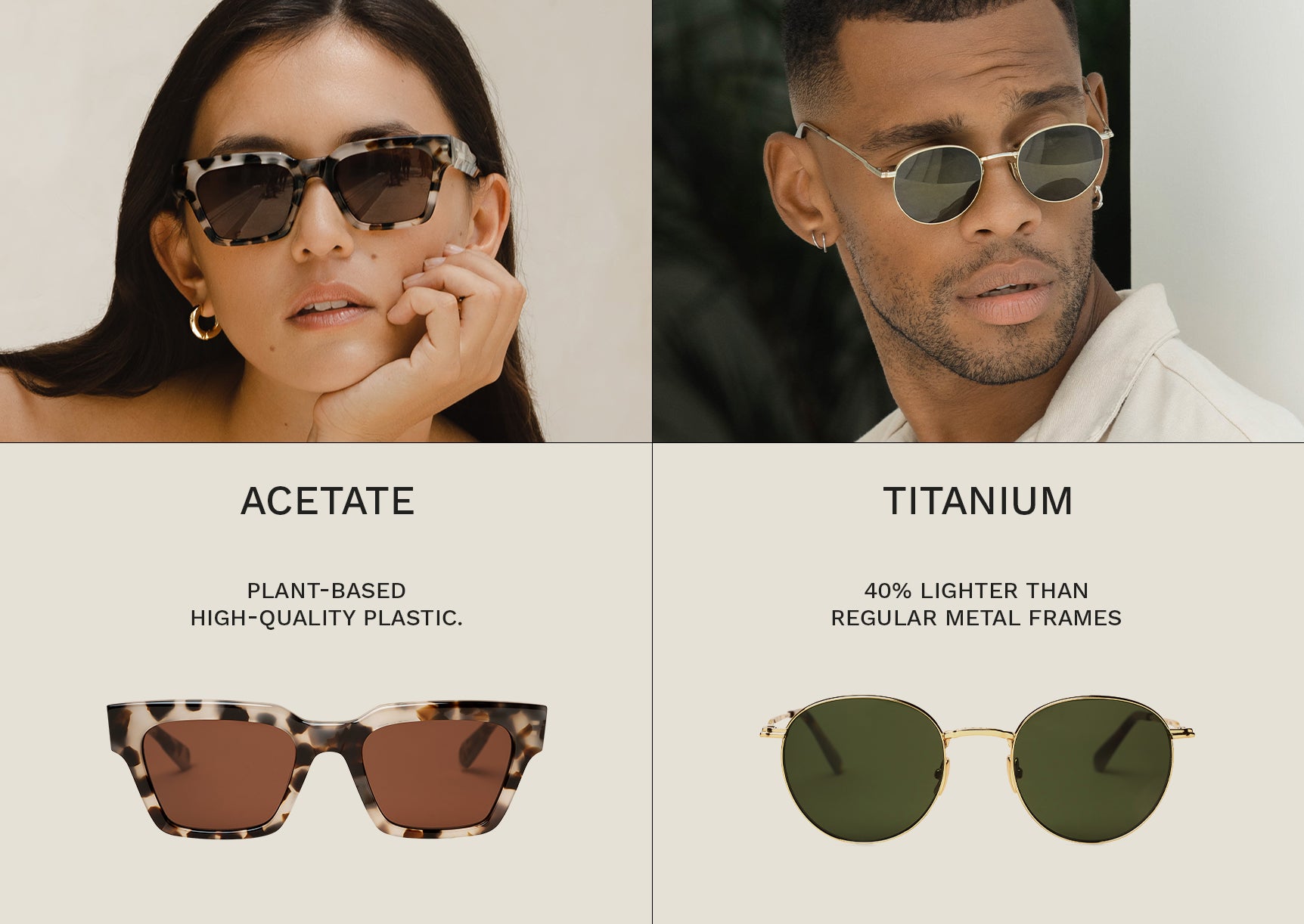 ACETATE

PLANT-BASED
HIGH-QUALITY PLASTIC.

TITANIUM

40% LIGHTER THAN
REGULAR METAL FRAMES